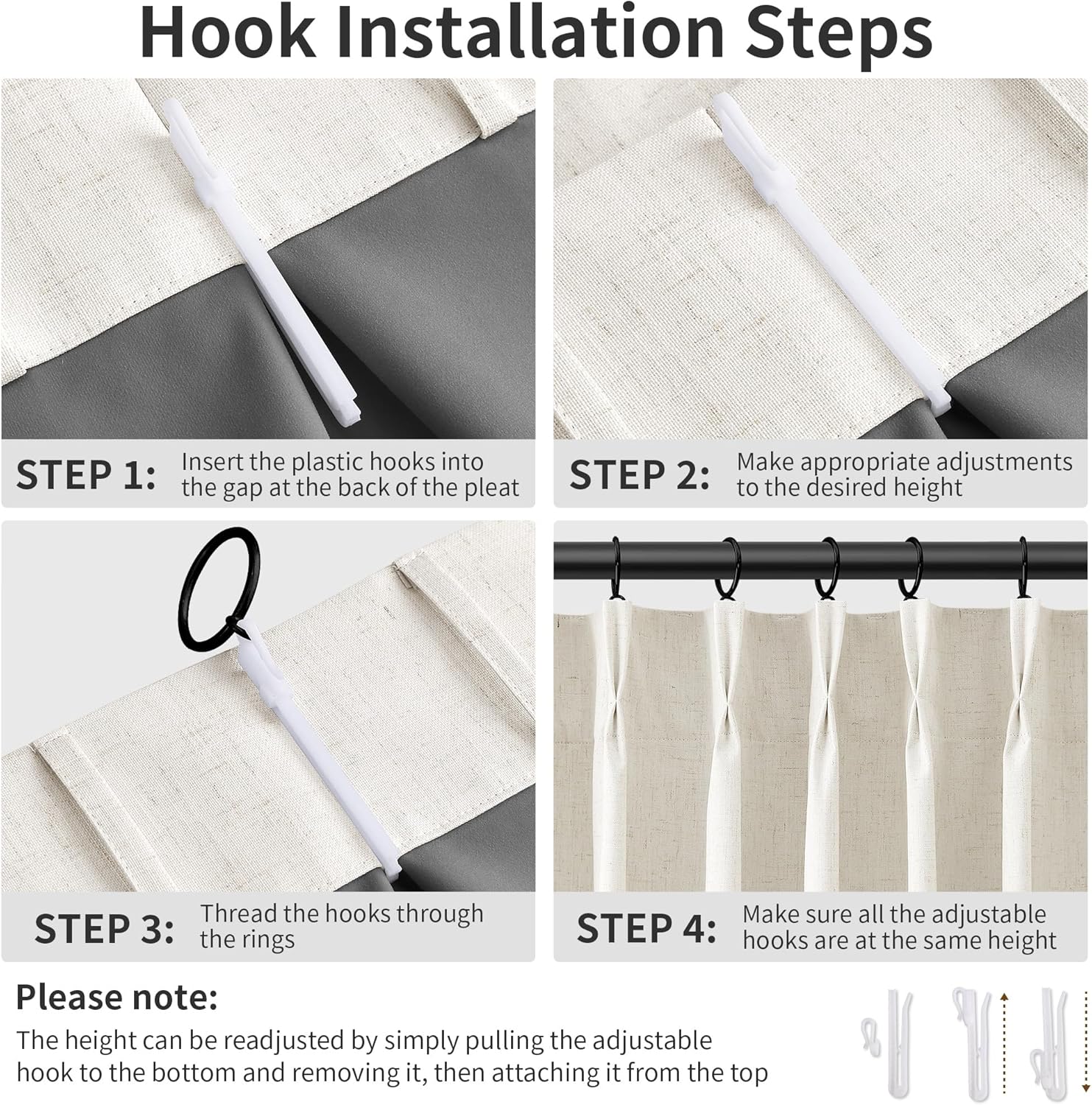 Hook Installation Steps

STEP 1: Insert the plastic hooks into the gap at the back of the pleat

STEP 2: Make appropriate adjustments to the desired height

STEP 3: Thread the hooks through the rings

STEP 4: Make sure all the adjustable hooks are at the same height

Please note:
The height can be readjusted by simply pulling the adjustable hook to the bottom and removing it, then attaching it from the top